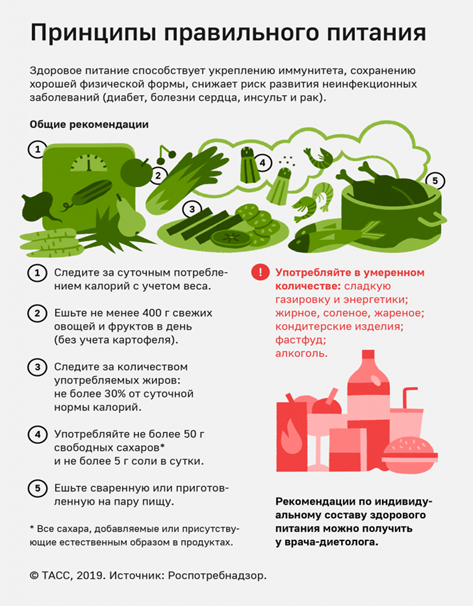 Принципы правильного питания

Здоровое питание способствует укреплению иммунитета, сохранению хорошей физической формы, снижает риск развития неинфекционных заболеваний (диабет, болезни сердца, инсульт и рак).

Общие рекомендации

1 2 3 4 5

1 Следите за суточным потреблением калорий с учетом веса.

2 Ешьте не менее 400 г свежих овощей и фруктов в день (без учета картофеля).

3 Следите за количеством употребляемых жиров: не более 30% от суточной нормы калорий.

4 Употребляйте не более 50 г свободных сахаров* и не более 5 г соли в сутки.

5 Ешьте сваренную или приготовленную на пару пищу.

* Все сахара, добавляемые или присутствующие естественным образом в продуктах.

! Употребляйте в умеренном количестве: сладкую газировку и энергетики; жирное, соленое, жареное; кондитерские изделия; фастфуд; алкоголь.

Рекомендации по индивидуальному составу здорового питания можно получить у врача-диетолога.

© ТАСС, 2019. Источник: Роспотребнадзор.